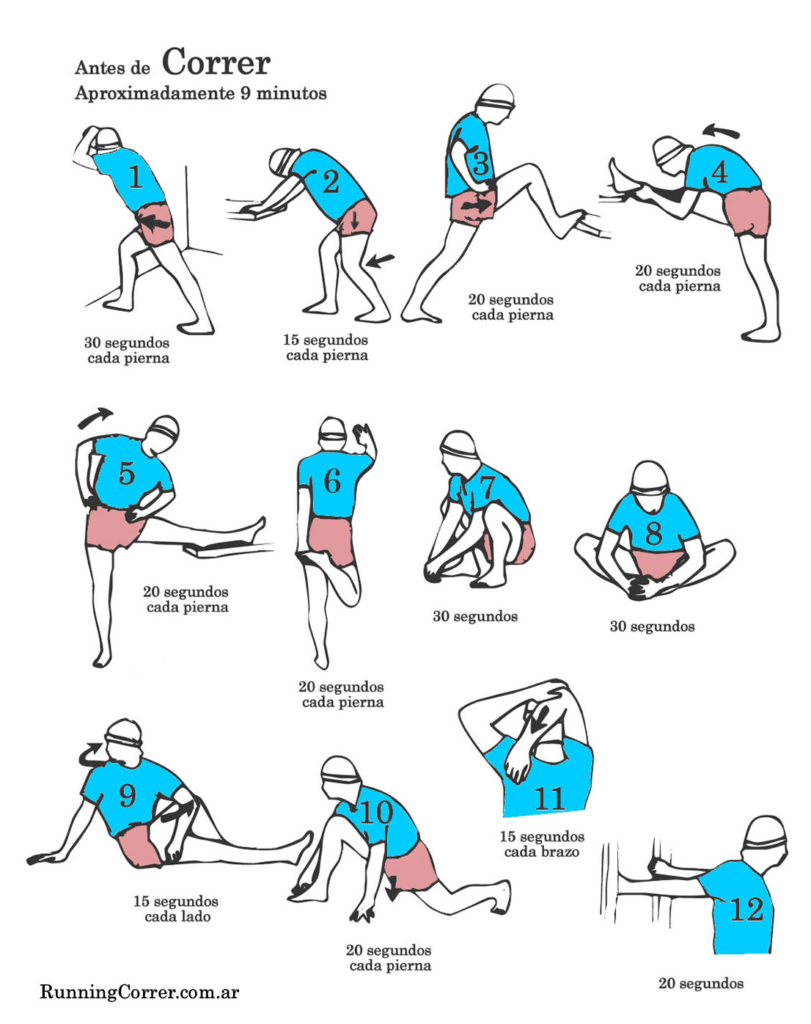 Antes de Correr
Aproximadamente 9 minutos

1
30 segundos cada pierna

2
15 segundos cada pierna

3
20 segundos cada pierna

4
20 segundos cada pierna

5
20 segundos cada pierna

6
20 segundos cada pierna

7
30 segundos

8
30 segundos

9
15 segundos cada lado

10
20 segundos cada pierna

11
15 segundos cada brazo

12
20 segundos

RunningCorrer.com.ar