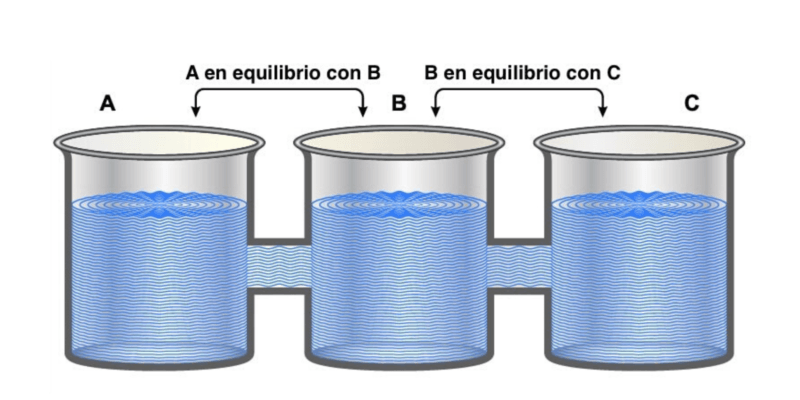 A en equilibrio con B

B en equilibrio con C

A

B

C