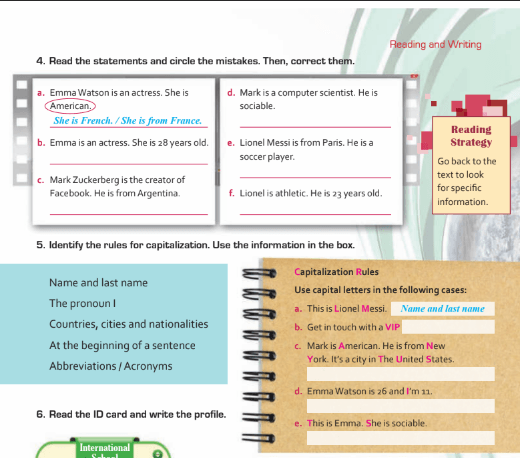 Reading and Writing

4. Read the statements and circle the mistakes. Then, correct them.

a. Emma Watson is an actress. She is American.
She is French. / She is from France.

b. Emma is an actress. She is 28 years old.

c. Mark Zuckerberg is the creator of Facebook. He is from Argentina.

d. Mark is a computer scientist. He is sociable.

e. Lionel Messi is from Paris. He is a soccer player.

f. Lionel is athletic. He is 23 years old.

Reading Strategy
Go back to the text to look for specific information.

5. Identify the rules for capitalization. Use the information in the box.

Name and last name
The pronoun I
Countries, cities and nationalities
At the beginning of a sentence
Abbreviations / Acronyms

Capitalization Rules
Use capital letters in the following cases:
a. This is Lionel Messi. Name and last name
b. Get in touch with a VIP
c. Mark is American. He is from New York. It's a city in The United States.
d. Emma Watson is 26 and I'm 11.
e. This is Emma. She is sociable.

6. Read the ID card and write the profile.

International School