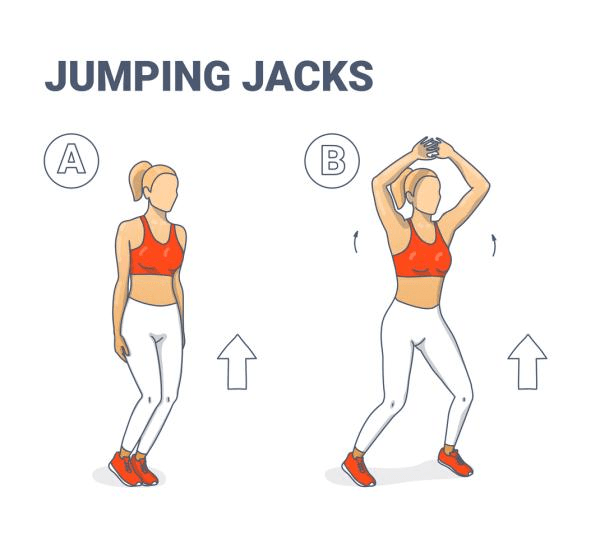 JUMPING JACKS

A

B